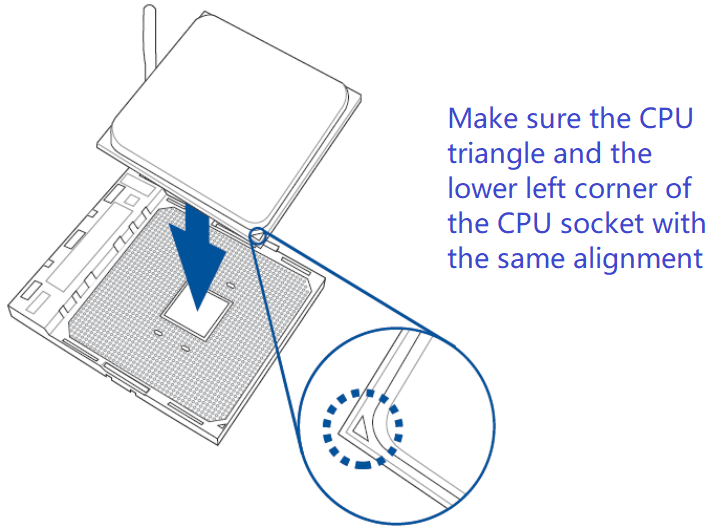 Make sure the CPU triangle and the lower left corner of the CPU socket with the same alignment