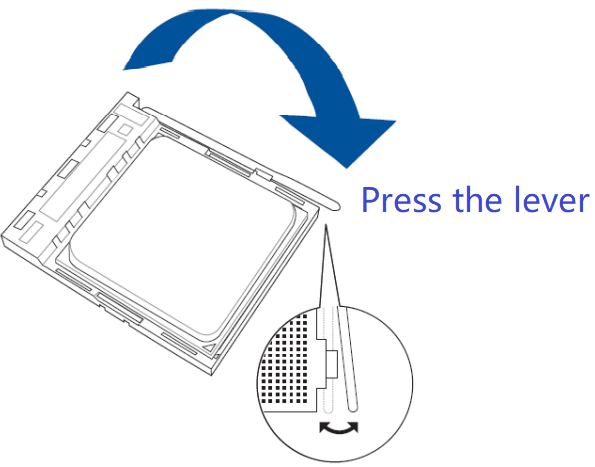 Press the lever